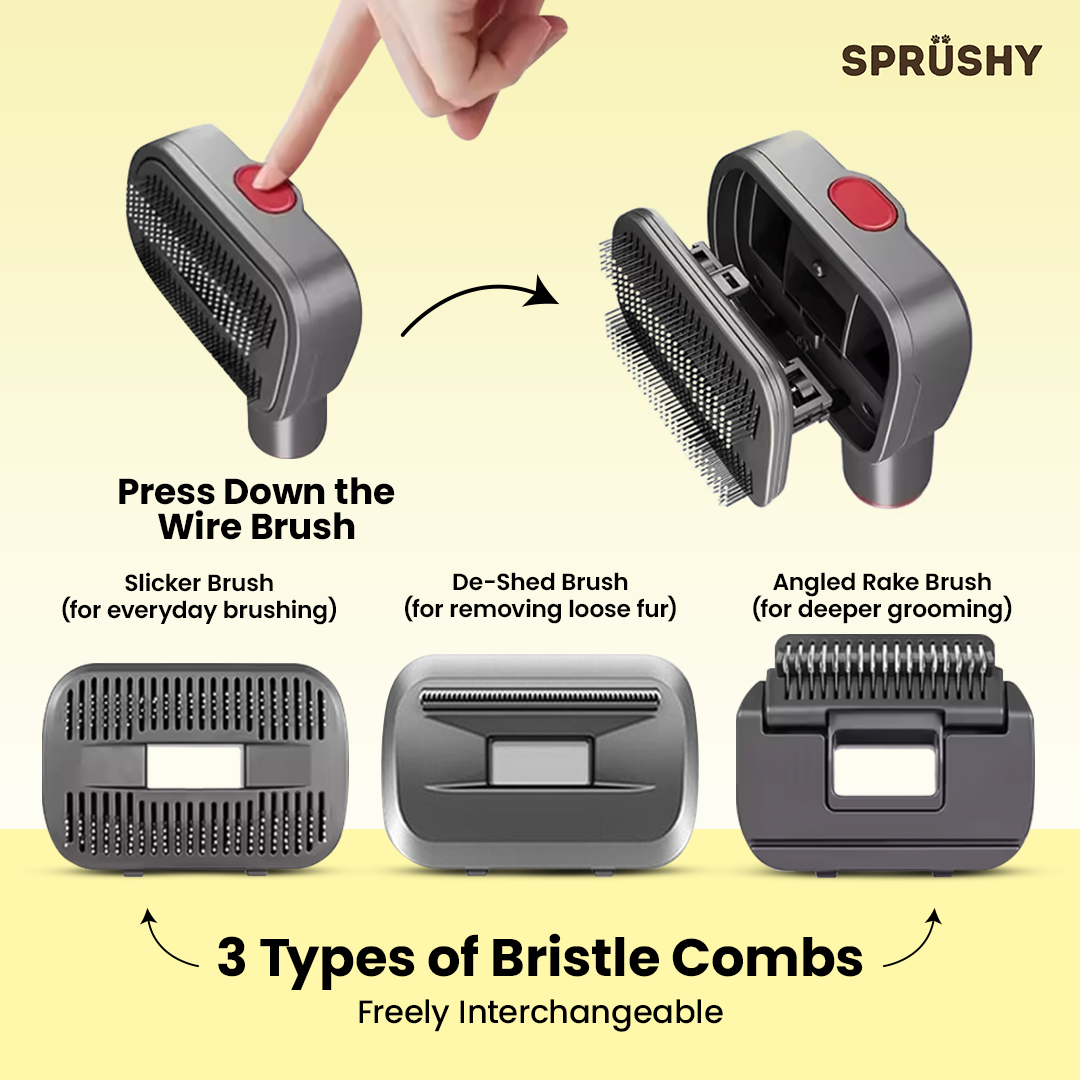 SPRUSHY

Press Down the Wire Brush

Slicker Brush
(for everyday brushing)

De-Shed Brush
(for removing loose fur)

Angled Rake Brush
(for deeper grooming)

3 Types of Bristle Combs
Freely Interchangeable