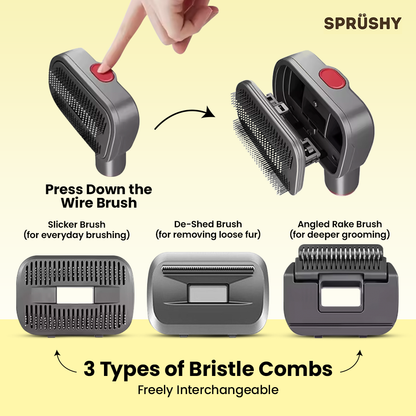 SPRÜSHY

Press Down the Wire Brush

Slicker Brush
(for everyday brushing)

De-Shed Brush
(for removing loose fur)

Angled Rake Brush
(for deeper grooming)

3 Types of Bristle Combs
Freely Interchangeable